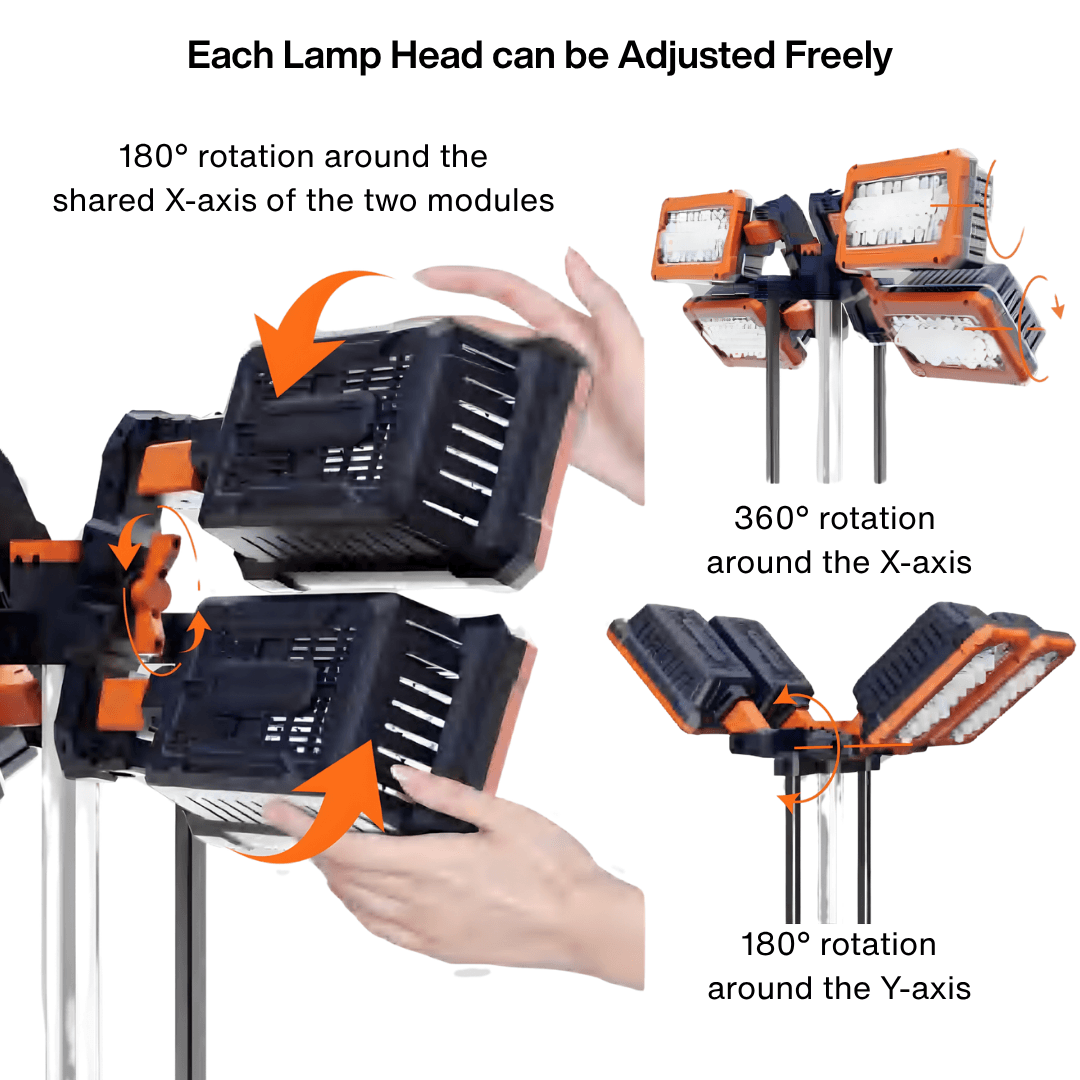 Each Lamp Head can be Adjusted Freely

180° rotation around the shared X-axis of the two modules

360° rotation around the X-axis

180° rotation around the Y-axis